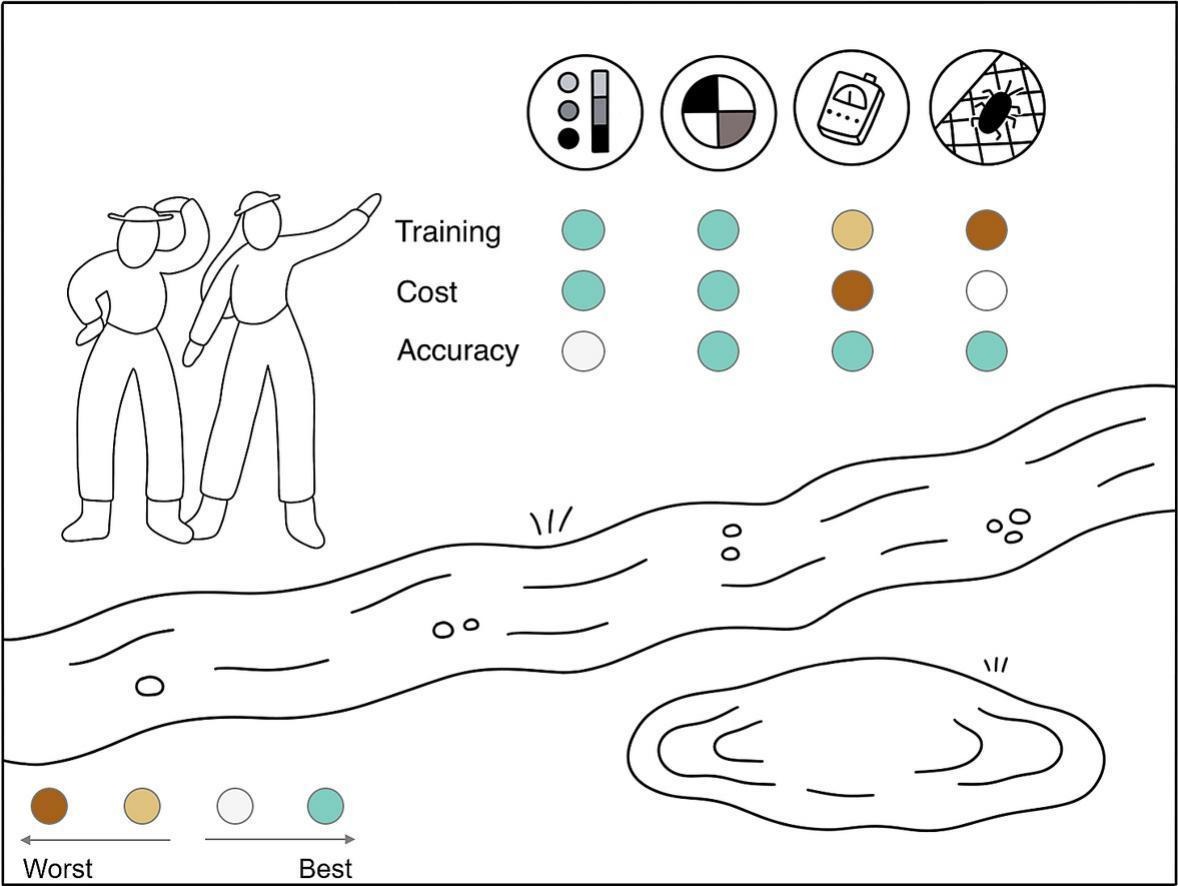 Training
Cost
Accuracy

Worst
Best